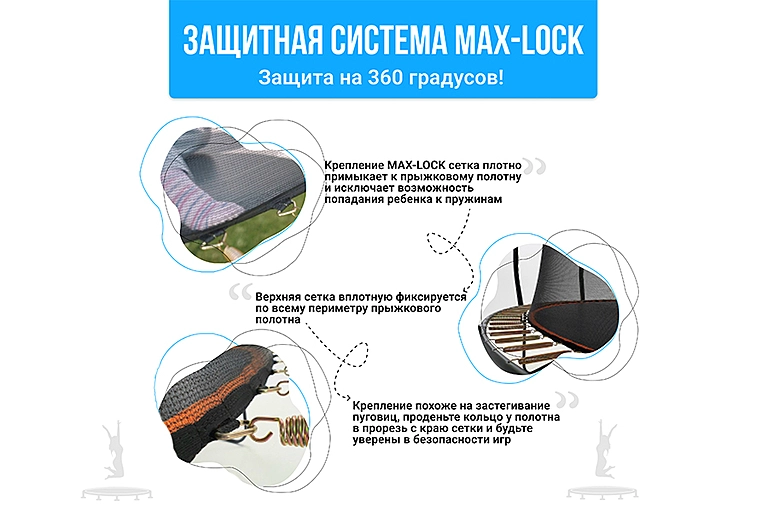 ЗАЩИТНАЯ СИСТЕМА MAX-LOCK
Защита на 360 градусов!

Крепление MAX-LOCK сетка плотно примыкает к прыжковому полотну и исключает возможность попадания ребенка к пружинам

Верхняя сетка вплотную фиксируется по всему периметру прыжкового полотна

Крепление похоже на застегивание пуговиц, проденьте кольцо у полотна в прорезь с краю сетки и будьте уверены в безопасности игр